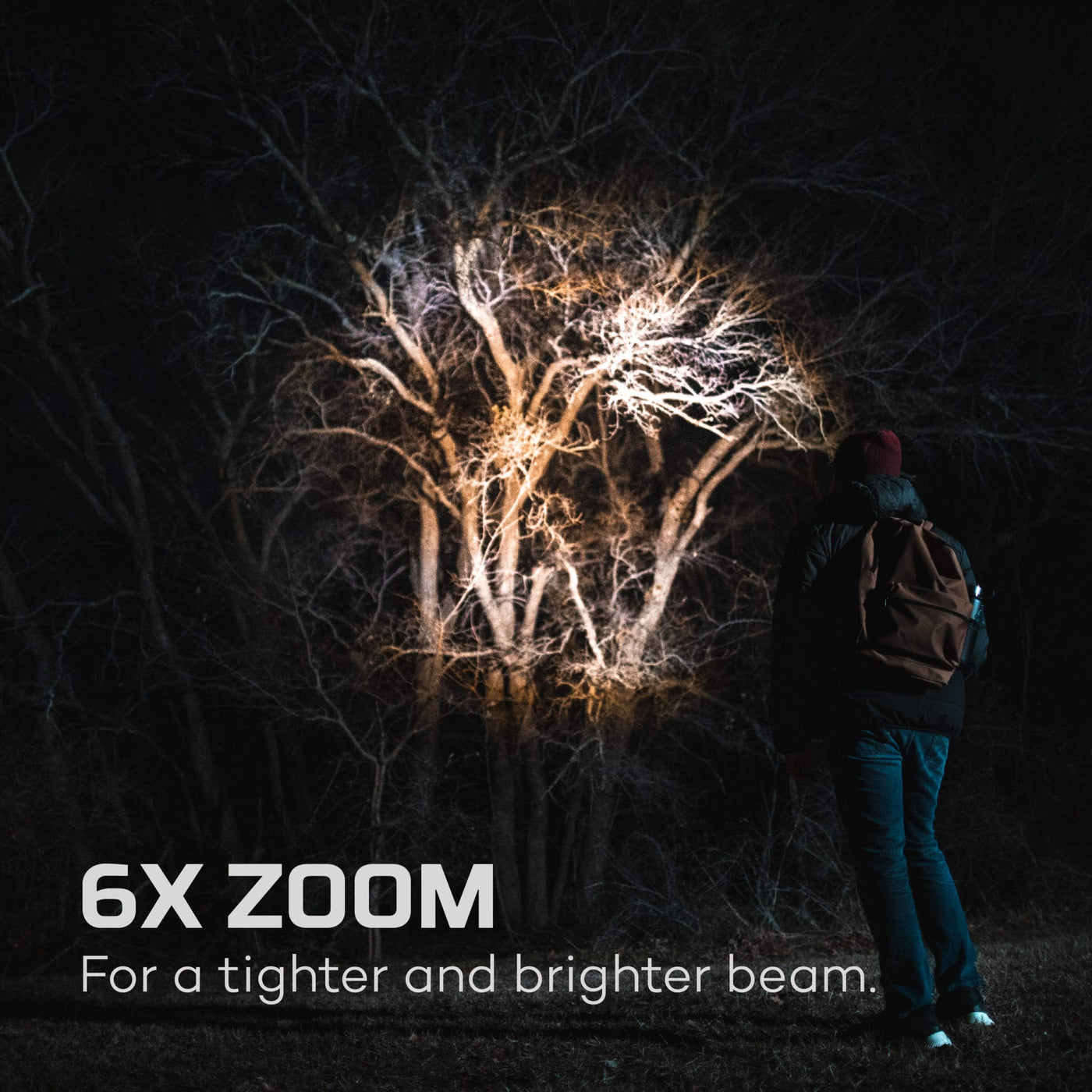 6X ZOOM

For a tighter and brighter beam.